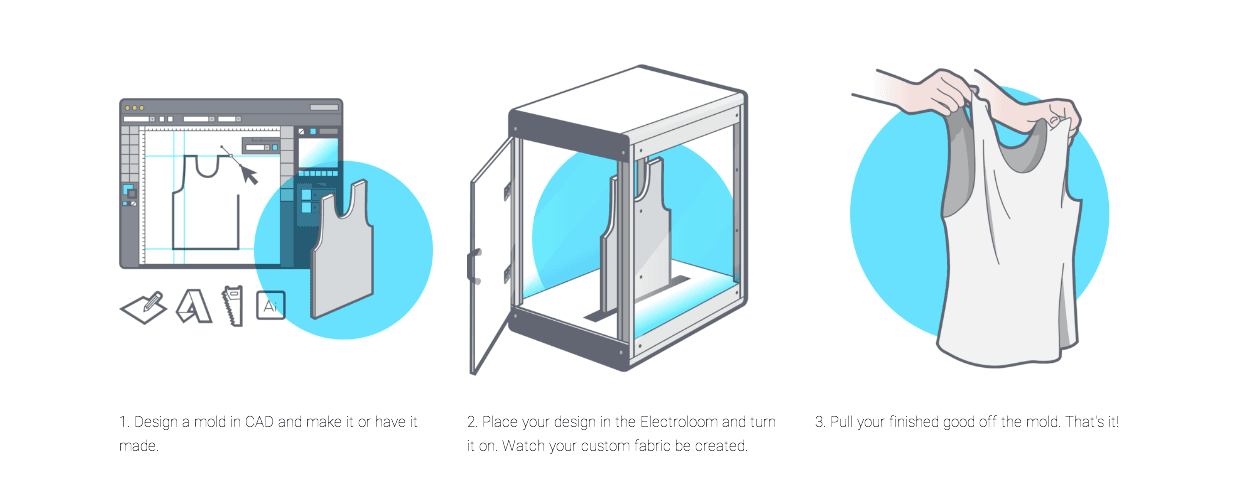 Ai

1. Design a mold in CAD and make it or have it made.

2. Place your design in the Electroloom and turn it on. Watch your custom fabric be created.

3. Pull your finished good off the mold. That's it!